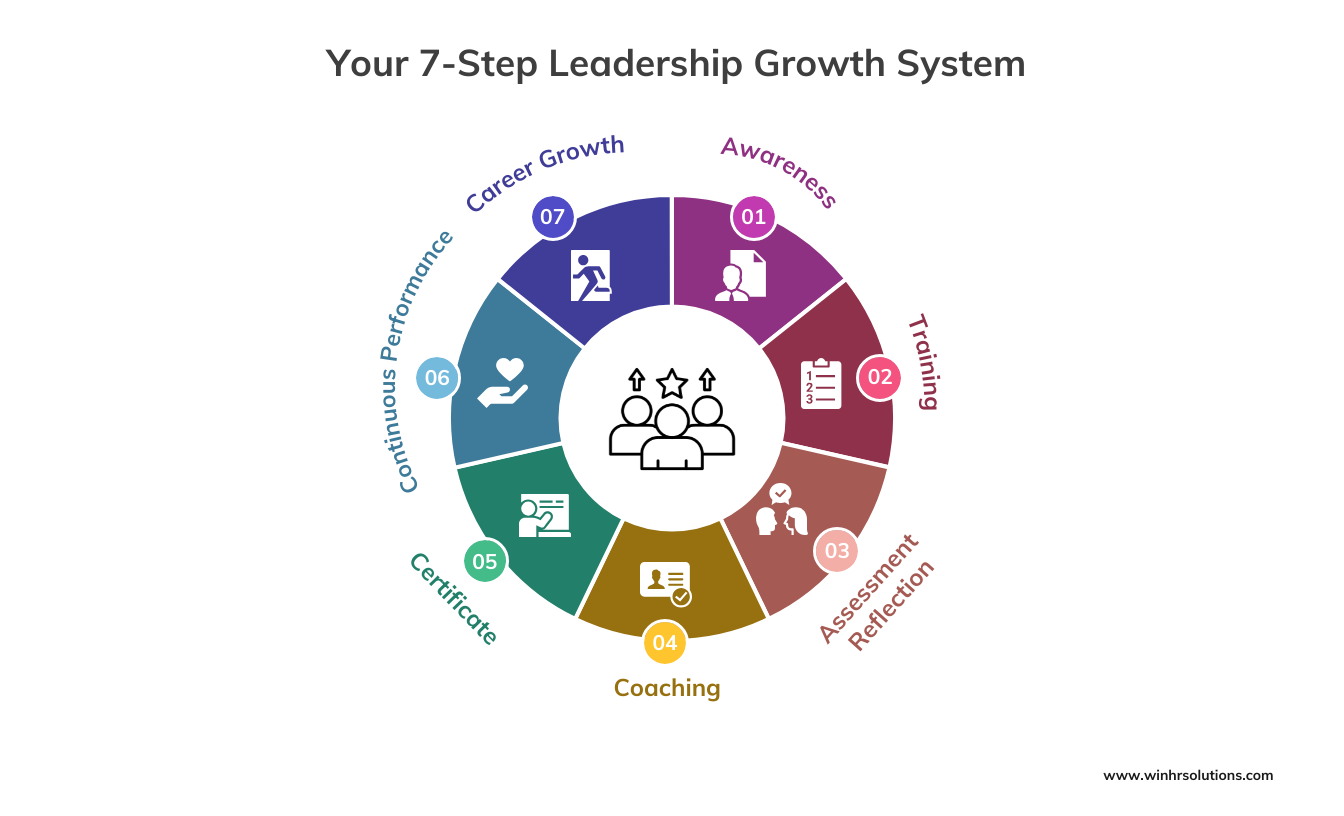 Your 7-Step Leadership Growth System

01
Awareness

02
Training

1
2
3

03
Assessment
Reflection

04
Coaching

05
Certificate

06
Continuous Performance

07
Career Growth

www.winhrsolutions.com